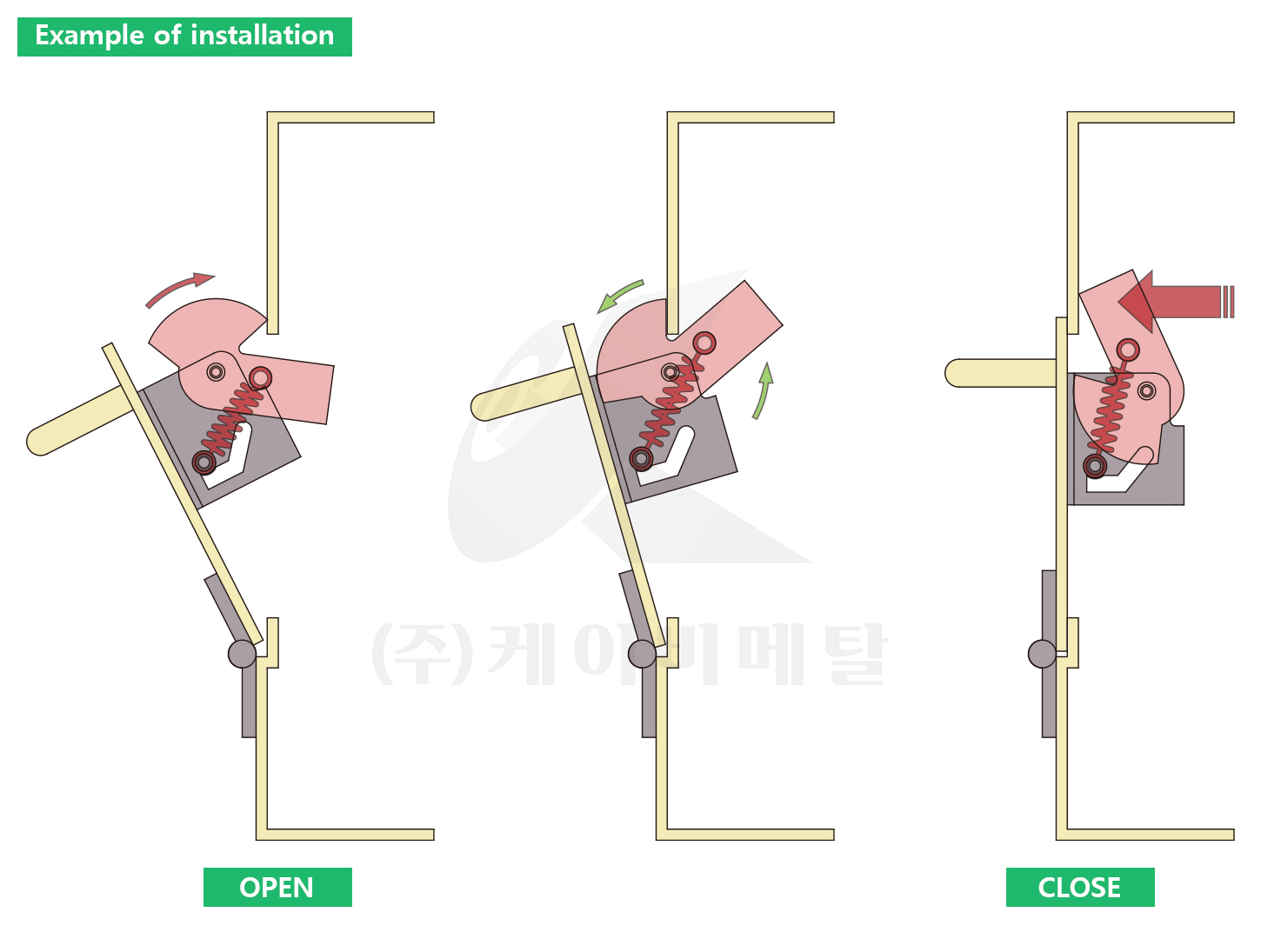 Example of installation

(주)케이비메탈

OPEN

CLOSE