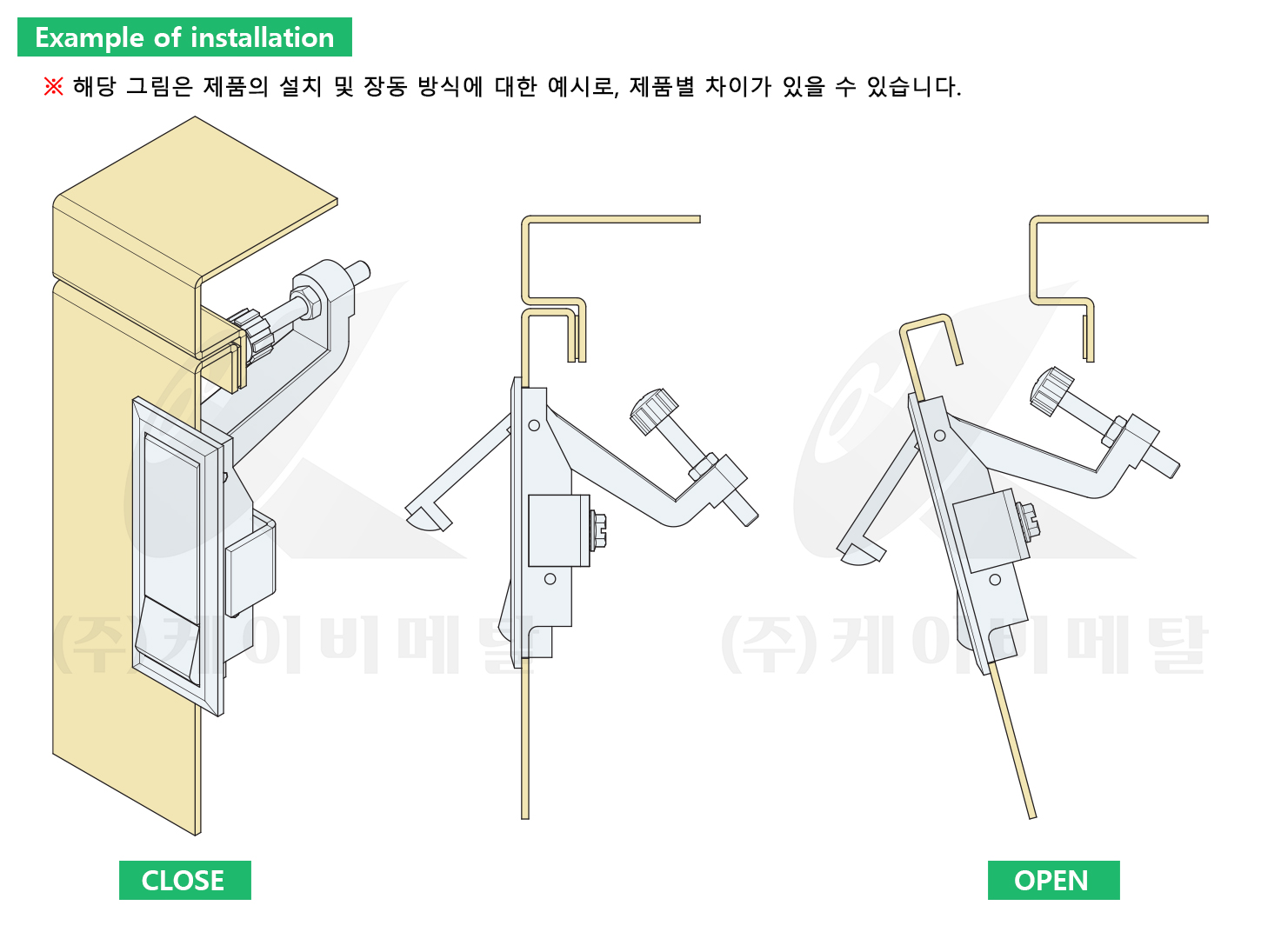 Example of installation

※ 해당 그림은 제품의 설치 및 장동 방식에 대한 예시로, 제품별 차이가 있을 수 있습니다.

(주)케이비메탈

(주)케이비메탈

CLOSE

OPEN