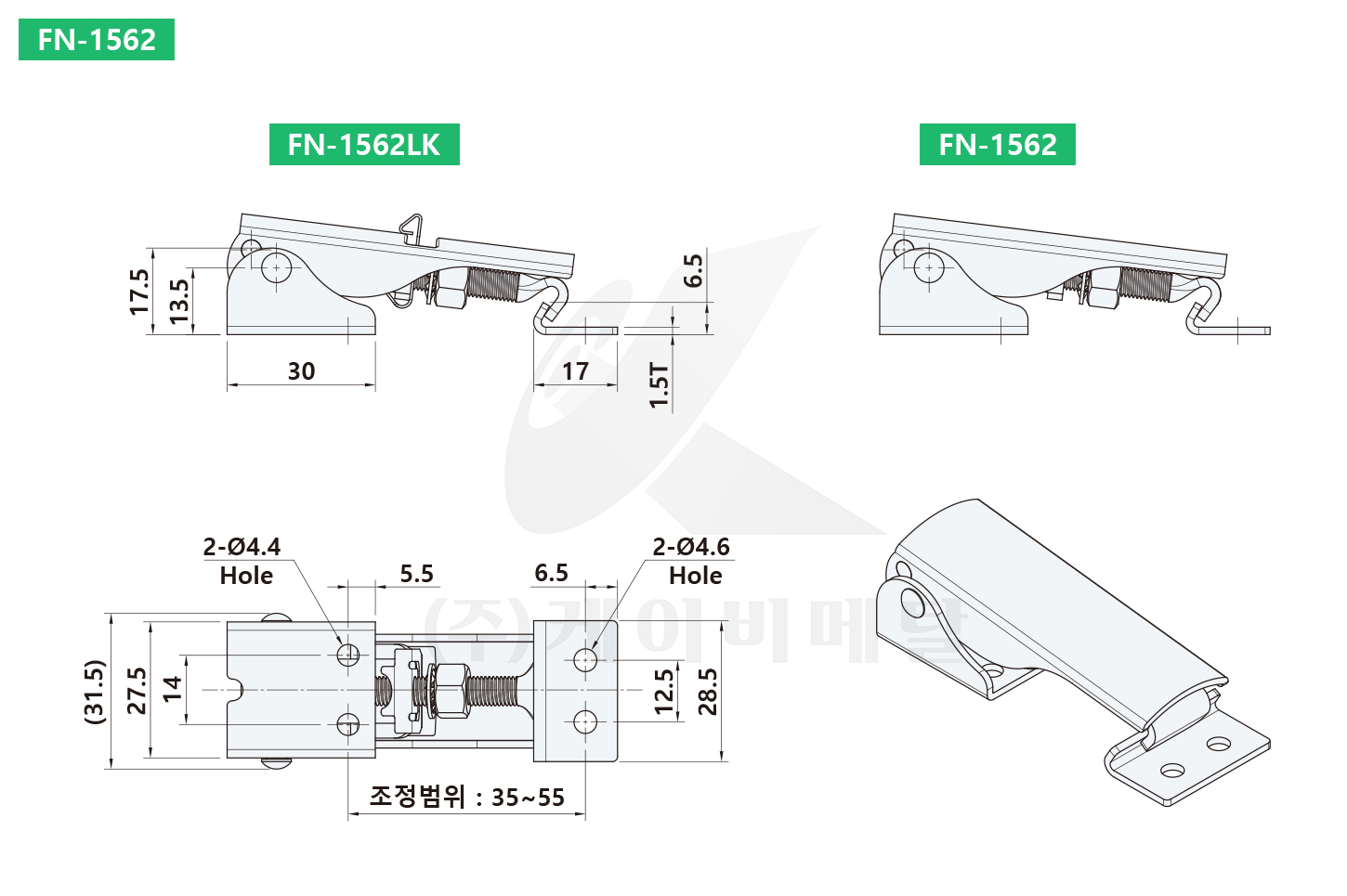 FN-1562

FN-1562LK

FN-1562

17.5
13.5
30
17
6.5
1.5T

2-Ø4.4
Hole
5.5
6.5
2-Ø4.6
Hole
(31.5)
27.5
14
12.5
28.5
조정범위 : 35~55

(주)케이비메탈